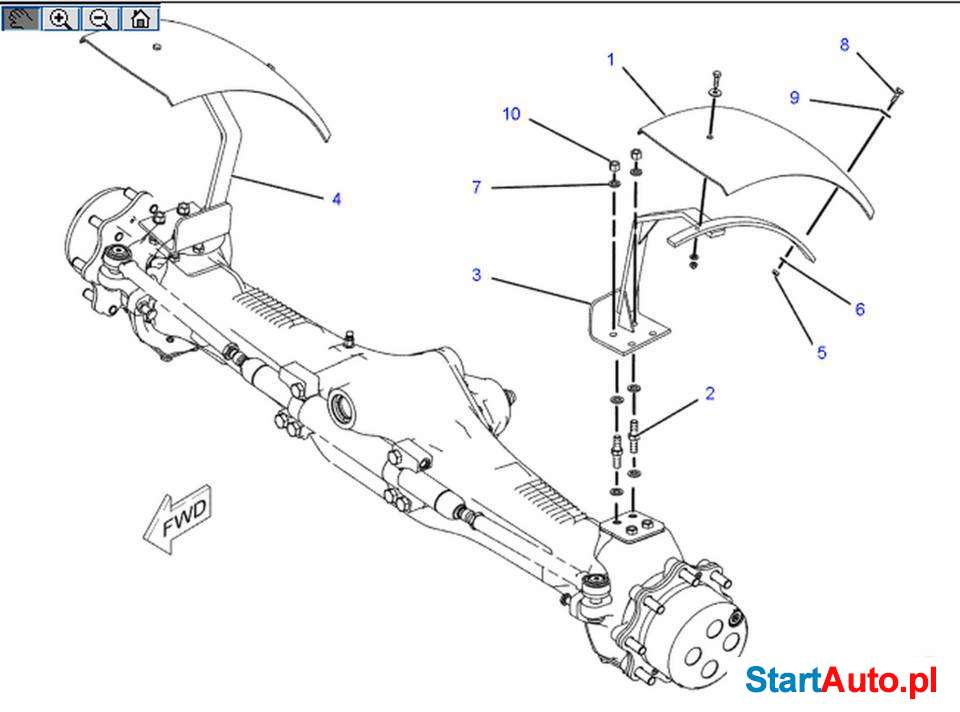 1
8
9
10
7
4
3
6
5
2
FWD
StartAuto.pl